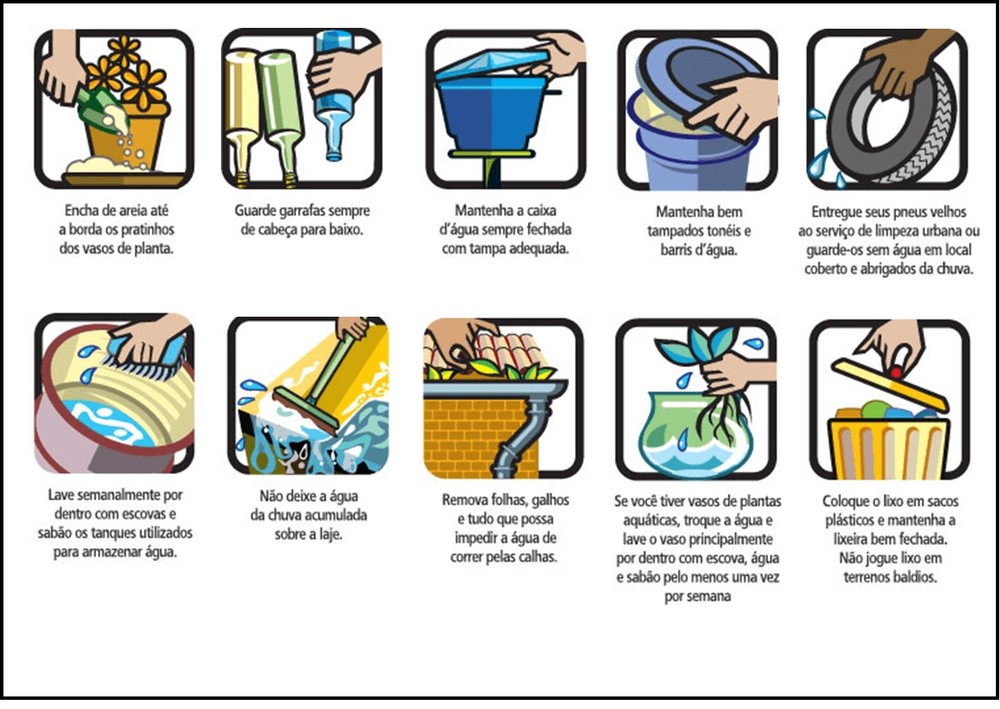 Encha de areia até a borda os pratinhos dos vasos de planta.

Guarde garrafas sempre de cabeça para baixo.

Mantenha a caixa d'água sempre fechada com tampa adequada.

Mantenha bem tampados tonéis e barris d'água.

Entregue seus pneus velhos ao serviço de limpeza urbana ou guarde-os sem água em local coberto e abrigados da chuva.

Lave semanalmente por dentro com escovas e sabão os tanques utilizados para armazenar água.

Não deixe a água da chuva acumulada sobre a laje.

Remova folhas, galhos e tudo que possa impedir a água de correr pelas calhas.

Se você tiver vasos de plantas aquáticas, troque a água e lave o vaso principalmente por dentro com escova, água e sabão pelo menos uma vez por semana

Coloque o lixo em sacos plásticos e mantenha a lixeira bem fechada. Não jogue lixo em terrenos baldios.